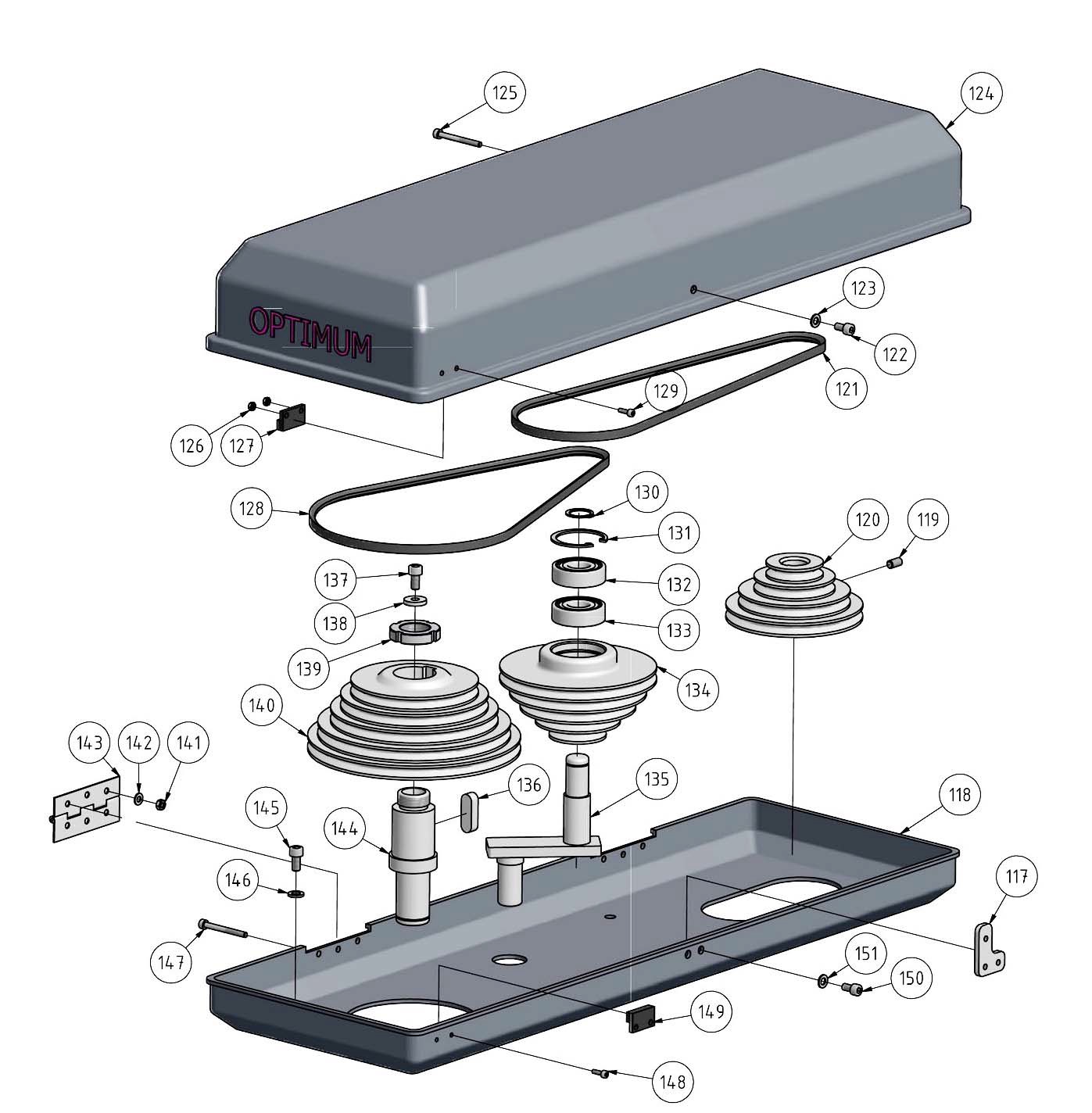 125
124
OPTIMUM
123
122
121
129
126
127
128
130
131
120
119
137
132
138
133
139
134
140
143
142
141
136
135
118
145
144
146
117
147
151
150
149
148